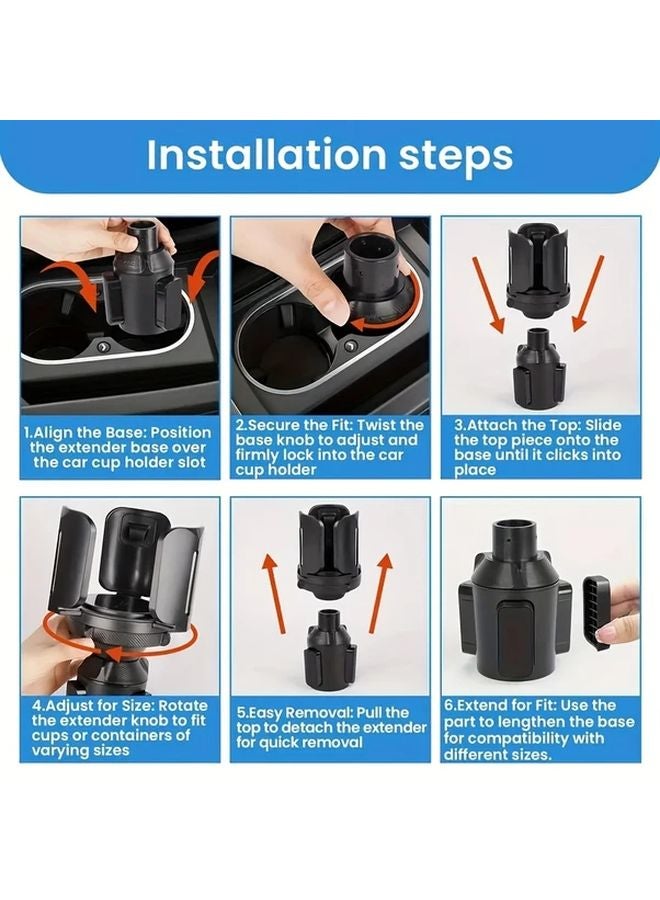 Installation steps

1.Align the Base: Position the extender base over the car cup holder slot

2.Secure the Fit: Twist the base knob to adjust and firmly lock into the car cup holder

3.Attach the Top: Slide the top piece onto the base until it clicks into place

4.Adjust for Size: Rotate the extender knob to fit cups or containers of varying sizes

5.Easy Removal: Pull the top to detach the extender for quick removal

6.Extend for Fit: Use the part to lengthen the base for compatibility with different sizes.